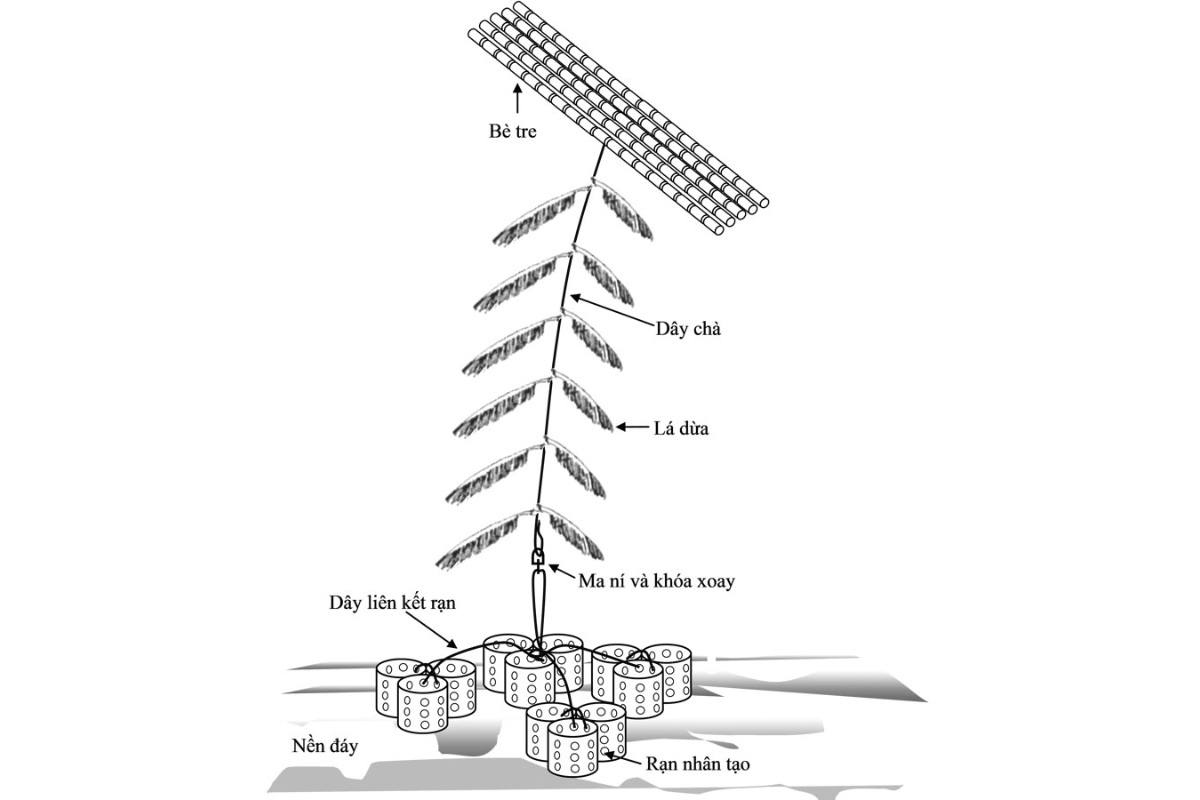 Bè tre

Dây chà

Lá dừa

Ma ní và khóa xoay

Dây liên kết rạn

Nền đáy

Rạn nhân tạo