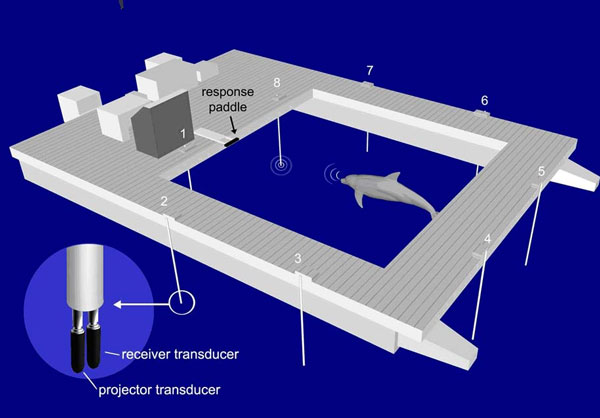 response paddle

8

7

6

1

5

2

4

3

receiver transducer

projector transducer